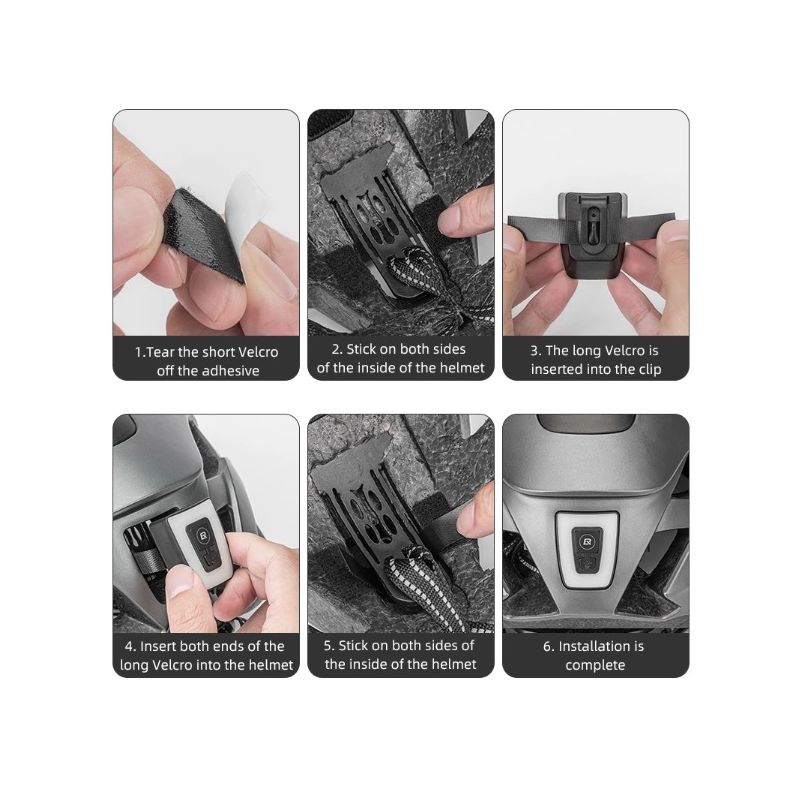 1.Tear the short Velcro off the adhesive

2. Stick on both sides of the inside of the helmet

3. The long Velcro is inserted into the clip

4. Insert both ends of the long Velcro into the helmet

5. Stick on both sides of the inside of the helmet

6. Installation is complete